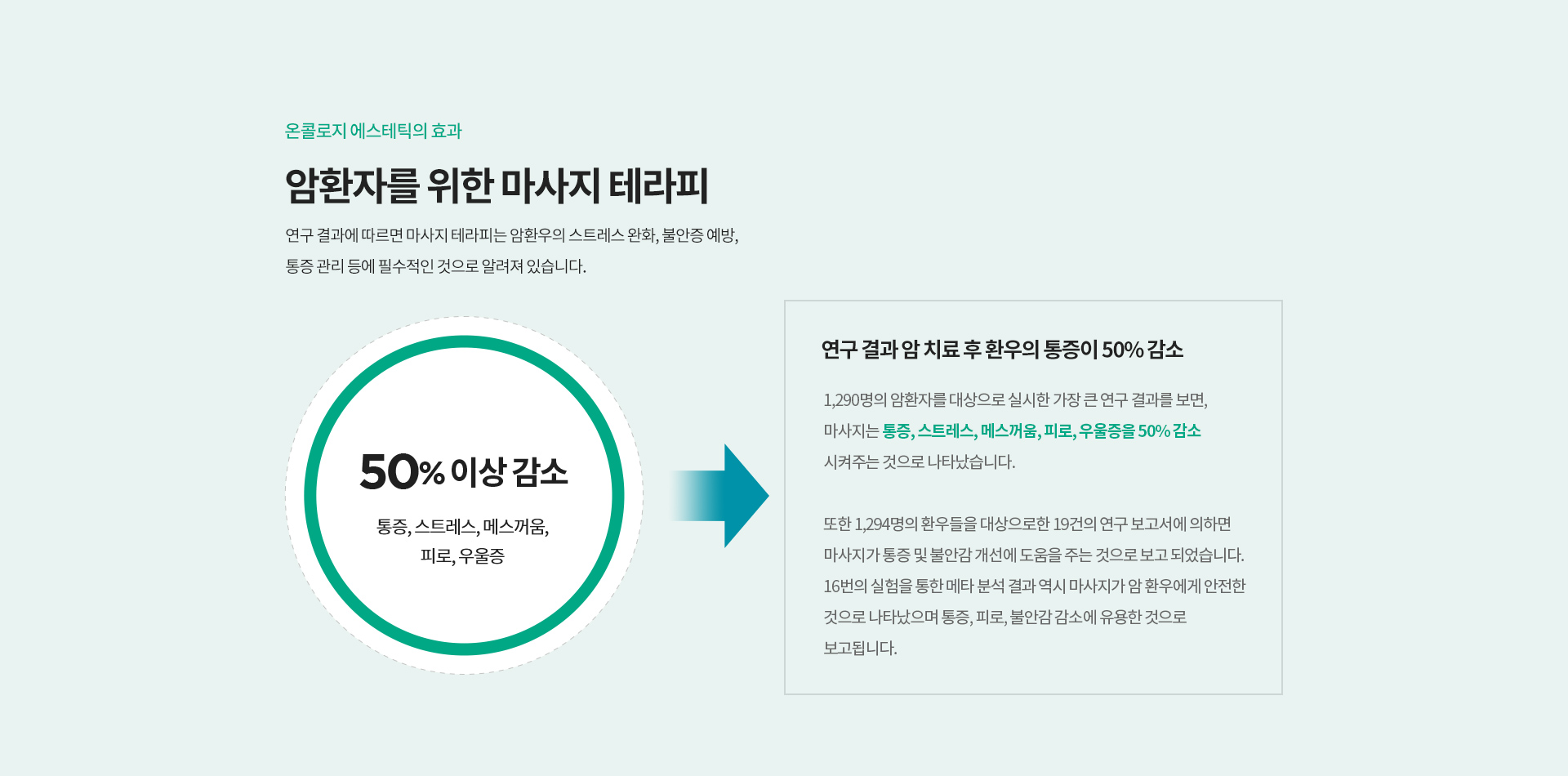 온콜로지 에스테틱의 효과

암환자를 위한 마사지 테라피

연구 결과에 따르면 마사지 테라피는 암환우의 스트레스 완화, 불안증 예방, 통증 관리 등에 필수적인 것으로 알려져 있습니다.

50% 이상 감소

통증, 스트레스, 메스꺼움, 피로, 우울증

연구 결과 암 치료 후 환우의 통증이 50% 감소

1,290명의 암환자를 대상으로 실시한 가장 큰 연구 결과를 보면, 마사지는 통증, 스트레스, 메스꺼움, 피로, 우울증을 50% 감소 시켜주는 것으로 나타났습니다.

또한 1,294명의 환우들을 대상으로한 19건의 연구 보고서에 의하면 마사지가 통증 및 불안감 개선에 도움을 주는 것으로 보고 되었습니다. 16번의 실험을 통한 메타 분석 결과 역시 마사지가 암 환우에게 안전한 것으로 나타났으며 통증, 피로, 불안감 감소에 유용한 것으로 보고됩니다.